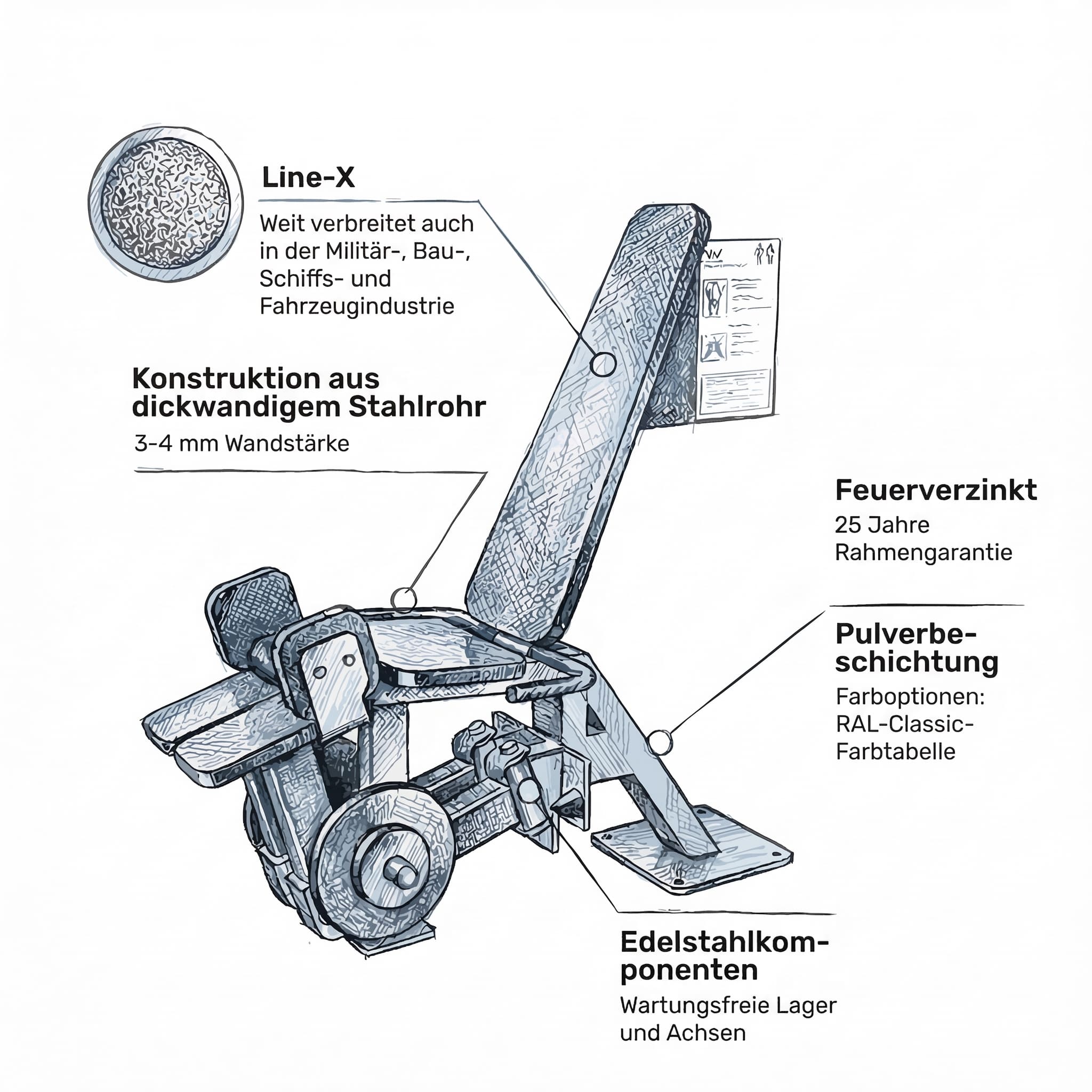 Line-X

Weit verbreitet auch in der Militär-, Bau-, Schiffs- und Fahrzeugindustrie

Konstruktion aus dickwandigem Stahlrohr

3-4 mm Wandstärke

Feuerverzinkt

25 Jahre Rahmengarantie

Pulverbeschichtung

Farboptionen: RAL-Classic-Farbtabelle

Edelstahlkomponenten

Wartungsfreie Lager und Achsen