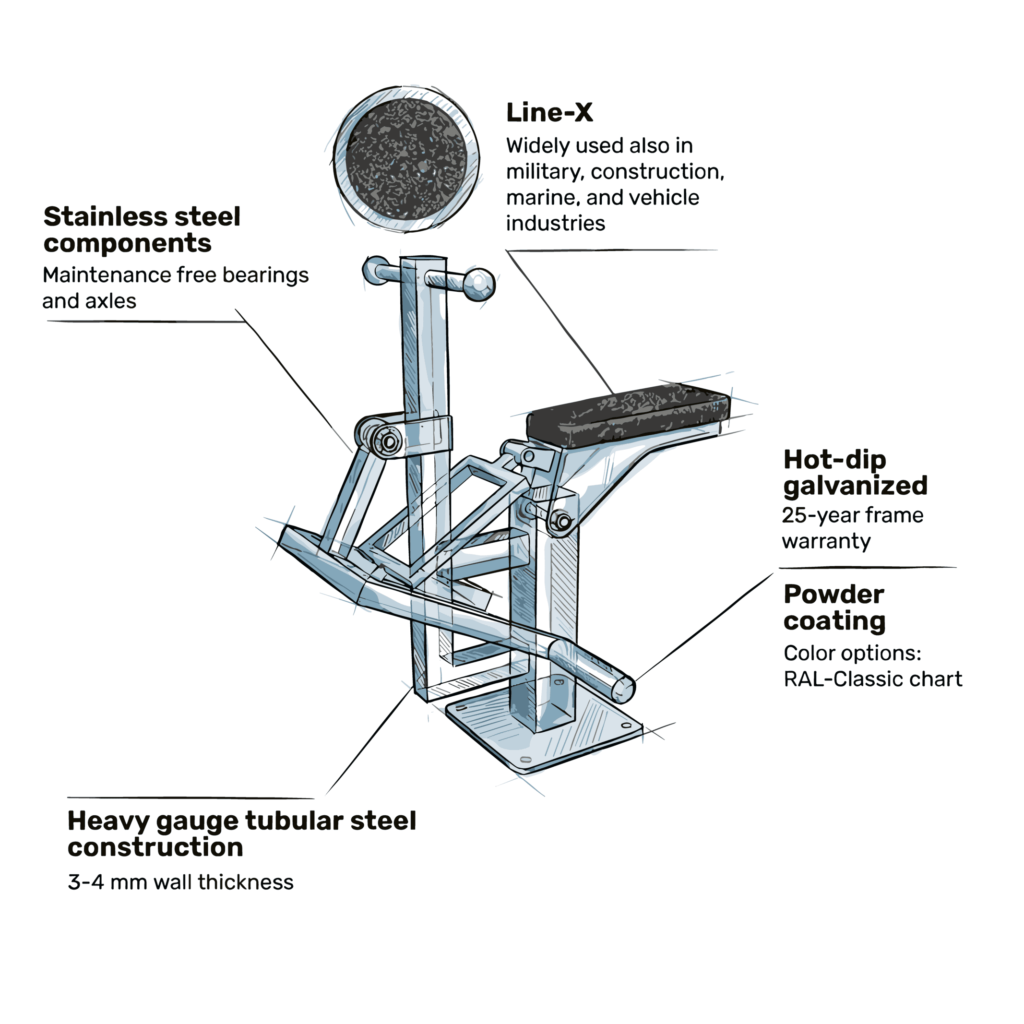 Line-X
Widely used also in military, construction, marine, and vehicle industries

Stainless steel components
Maintenance free bearings and axles

Hot-dip galvanized
25-year frame warranty

Powder coating
Color options: RAL-Classic chart

Heavy gauge tubular steel construction
3-4 mm wall thickness